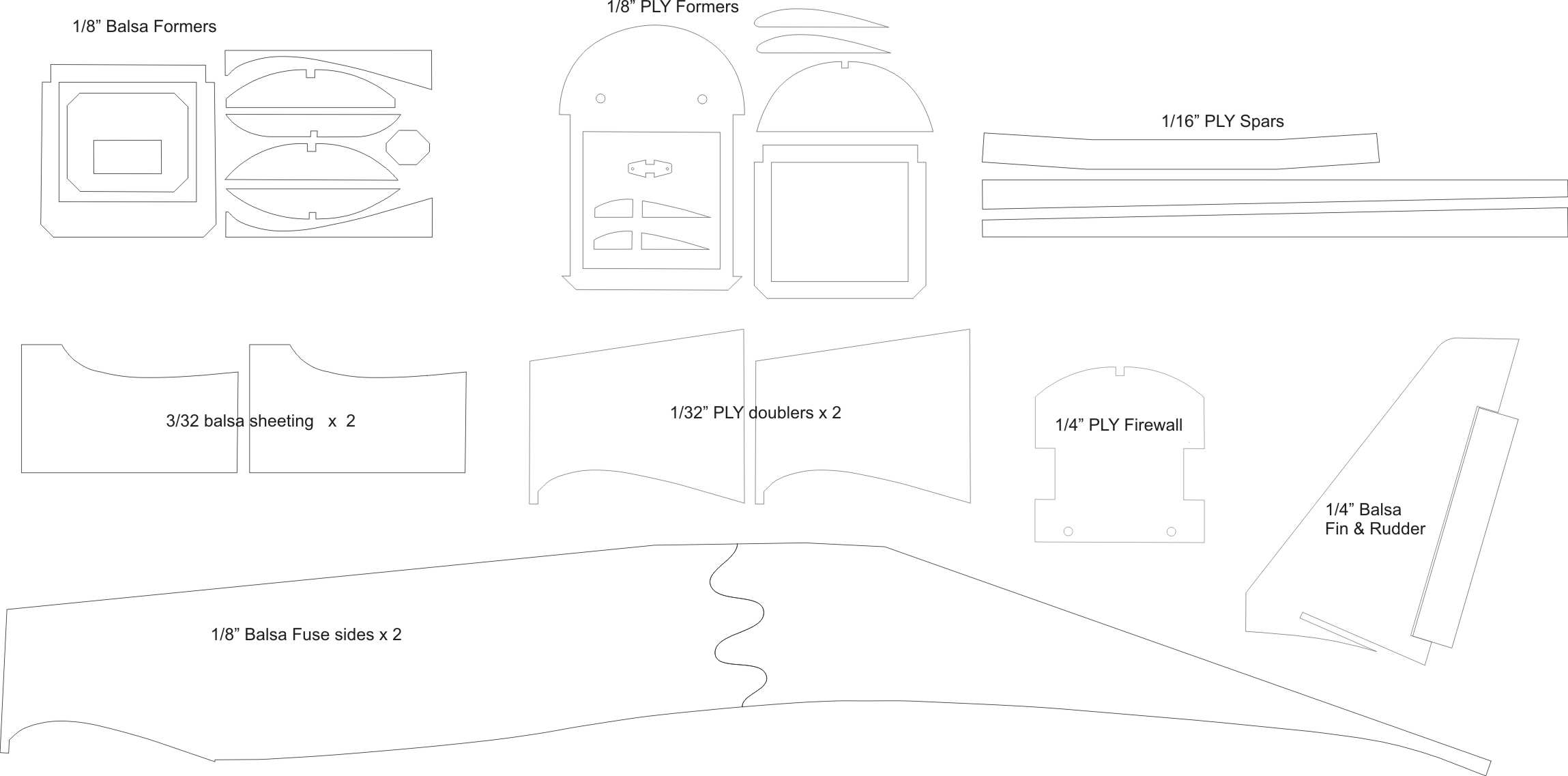 1/8” Balsa Formers

1/8” PLY Formers

1/16” PLY Spars

3/32 balsa sheeting x 2

1/32” PLY doublers x 2

1/4” PLY Firewall

1/4” Balsa
Fin & Rudder

1/8” Balsa Fuse sides x 2